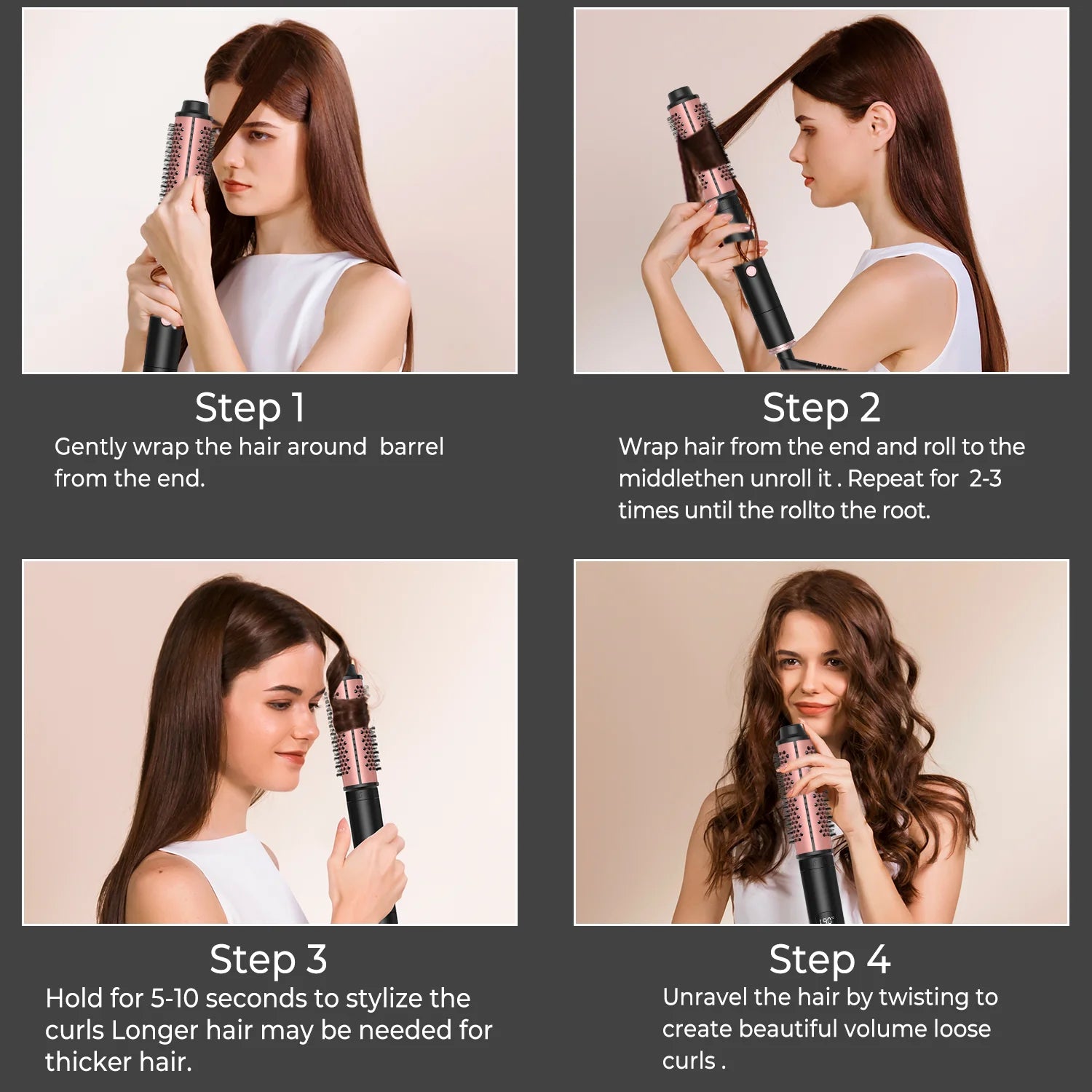 Step 1
Gently wrap the hair around barrel from the end.

Step 2
Wrap hair from the end and roll to the middlethen unroll it . Repeat for 2-3 times until the rollto the root.

Step 3
Hold for 5-10 seconds to stylize the curls Longer hair may be needed for thicker hair.

Step 4
Unravel the hair by twisting to create beautiful volume loose curls .